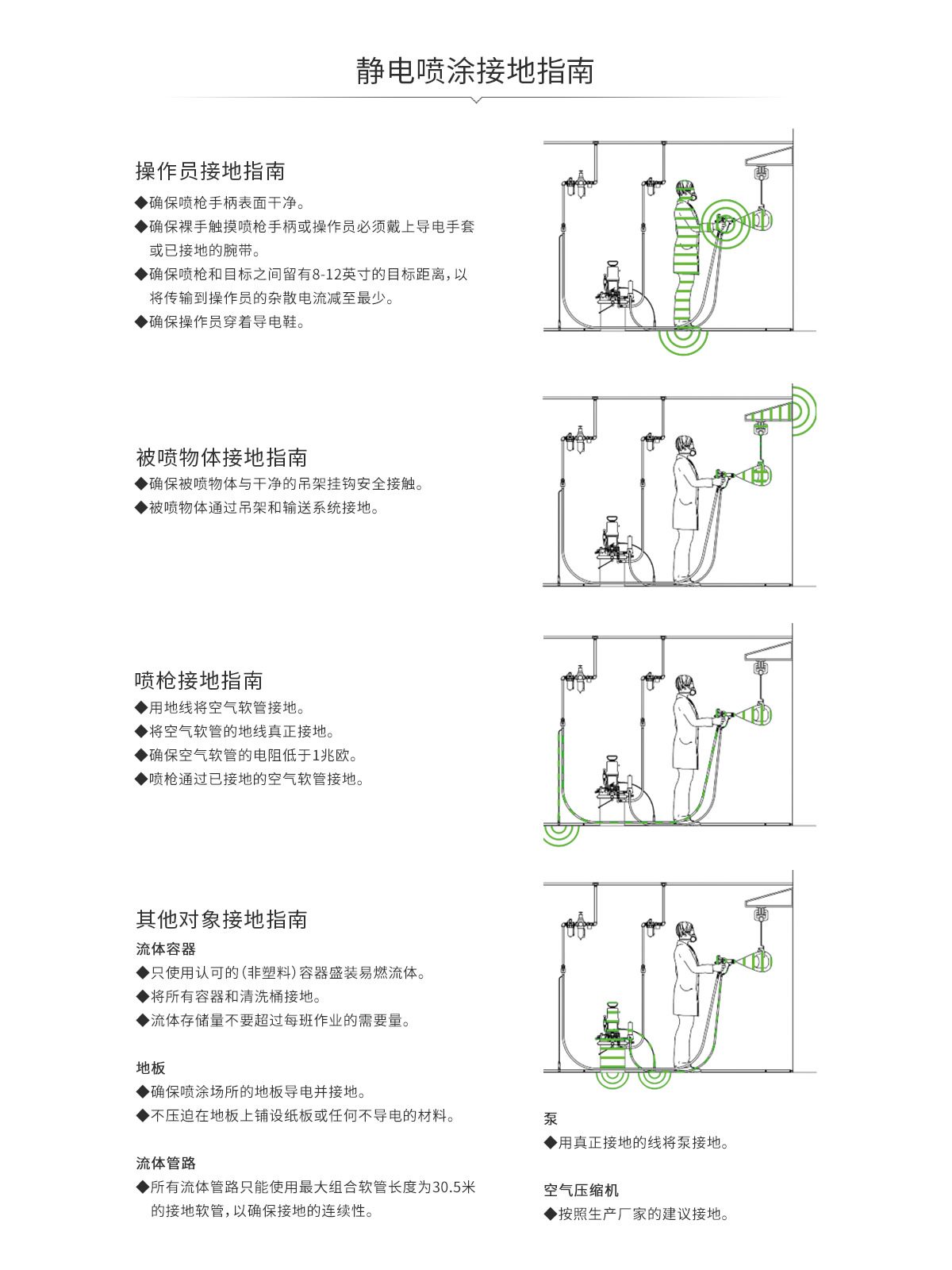 静电喷涂接地指南

操作员接地指南
◆确保喷枪手柄表面干净。
◆确保裸手触摸喷枪手柄或操作员必须戴上导电手套或已接地的腕带。
◆确保喷枪和目标之间留有8-12英寸的目标距离，以将传输到操作员的杂散电流减至最少。
◆确保操作员穿着导电鞋。

被喷物体接地指南
◆确保被喷物体与干净的吊架挂钩安全接触。
◆被喷物体通过吊架和输送系统接地。

喷枪接地指南
◆用地线将空气软管接地。
◆将空气软管的地线真正接地。
◆确保空气软管的电阻低于1兆欧。
◆喷枪通过已接地的空气软管接地。

其他对象接地指南
流体容器
◆只使用认可的（非塑料）容器盛装易燃流体。
◆将所有容器和清洗桶接地。
◆流体存储量不要超过每班作业的需要量。

地板
◆确保喷涂场所的地板导电并接地。
◆不压迫在地板上铺设纸板或任何不导电的材料。

流体管路
◆所有流体管路只能使用最大组合软管长度为30.5米的接地软管，以确保接地的连续性。

泵
◆用真正接地的线将泵接地。

空气压缩机
◆按照生产厂家的建议接地。